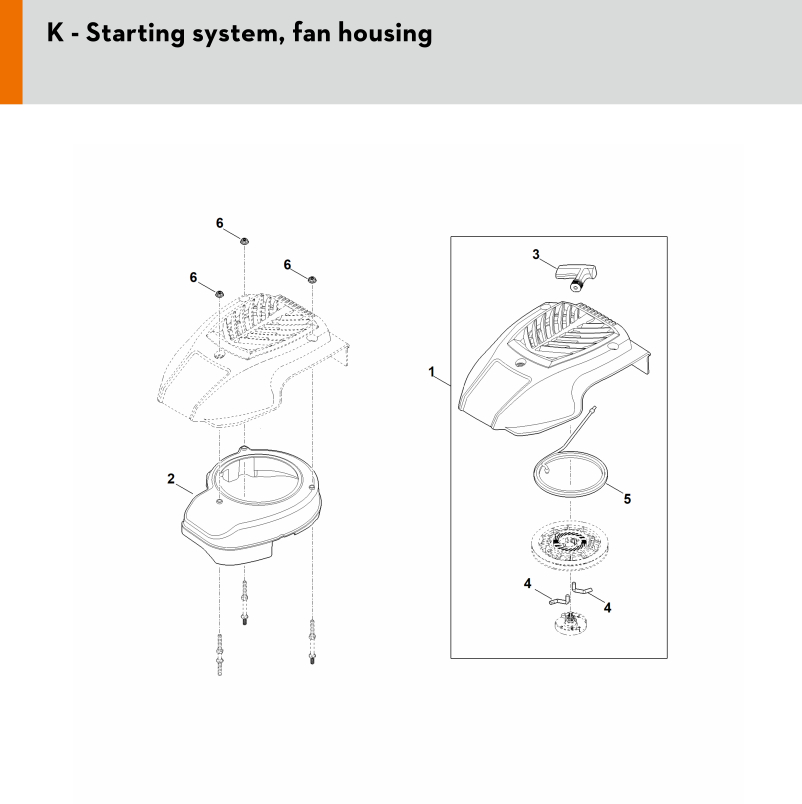 K - Starting system, fan housing

6
6
6
2
3
1
5
4
4